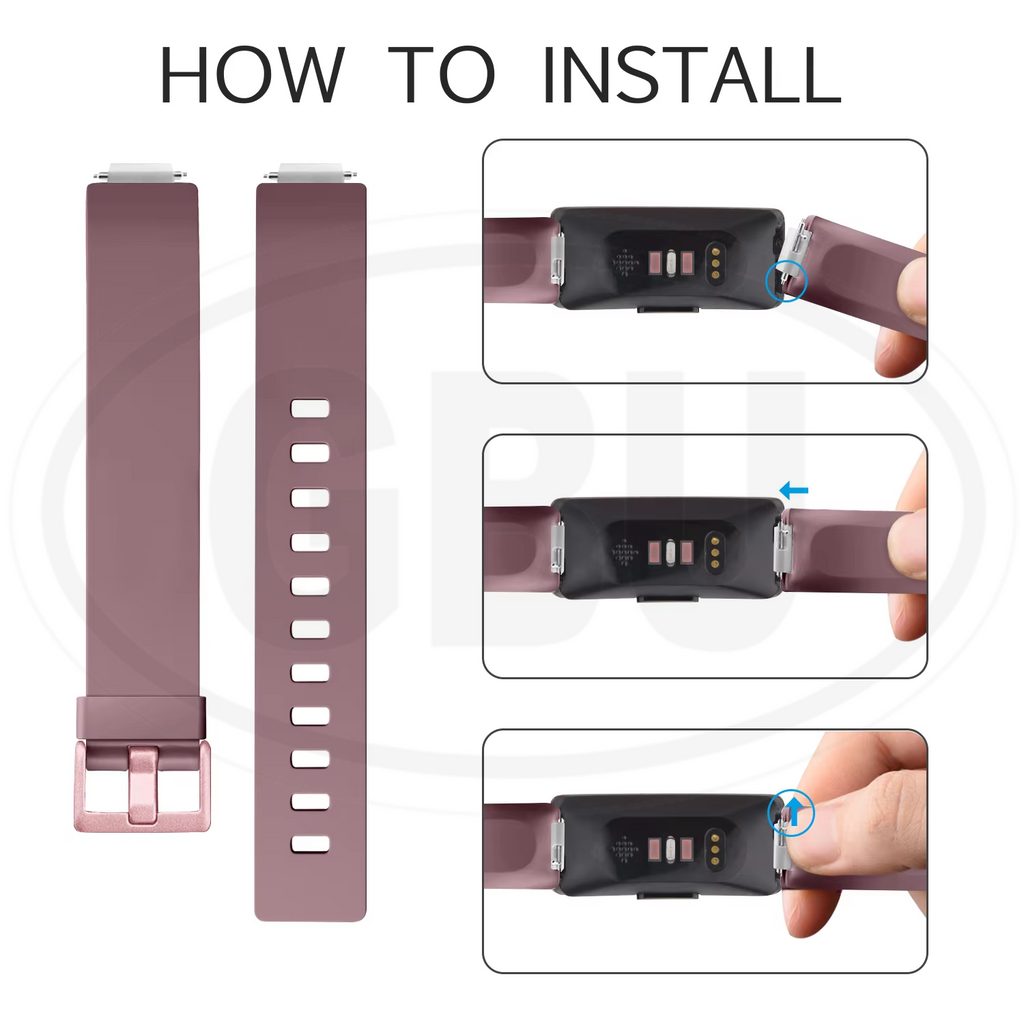 HOW TO INSTALL

GBU