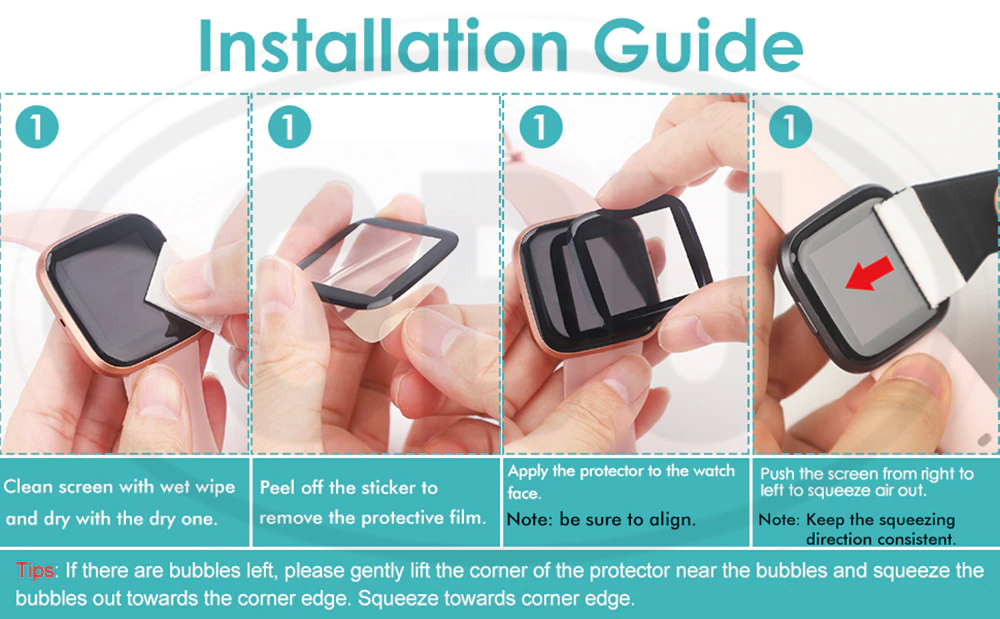 Installation Guide

1

Clean screen with wet wipe and dry with the dry one.

1

Peel off the sticker to remove the protective film.

1

Apply the protector to the watch face.

Note: be sure to align.

1

Push the screen from right to left to squeeze air out.

Note: Keep the squeezing direction consistent.

Tips: If there are bubbles left, please gently lift the corner of the protector near the bubbles and squeeze the bubbles out towards the corner edge. Squeeze towards corner edge.